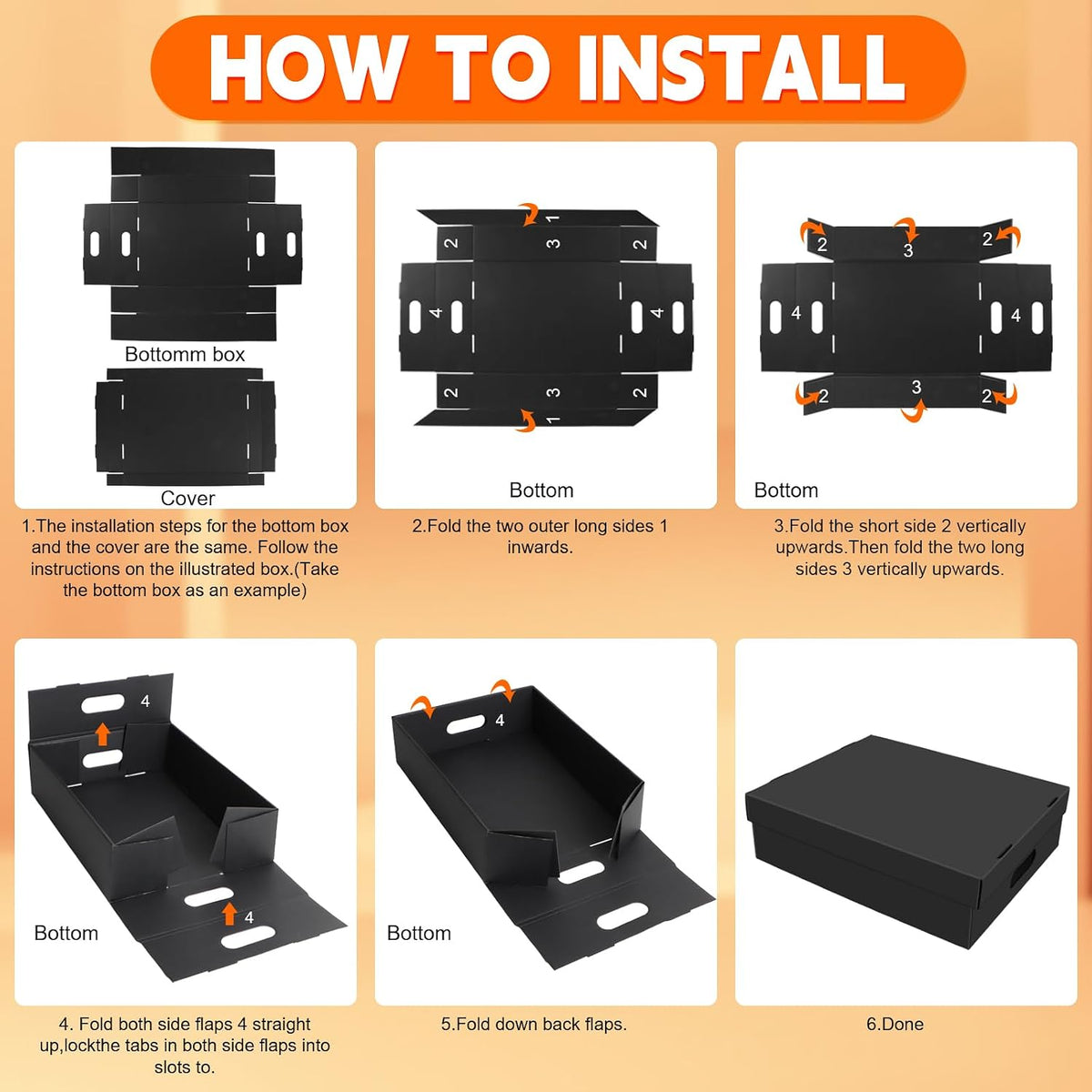 HOW TO INSTALL

Bottomm box

Cover

1.The installation steps for the bottom box and the cover are the same. Follow the instructions on the illustrated box.(Take the bottom box as an example)

1
2 3 2
4 4
2 3 2
1

Bottom

2.Fold the two outer long sides 1 inwards.

2 3 2
4 4
2 3 2

Bottom

3.Fold the short side 2 vertically upwards.Then fold the two long sides 3 vertically upwards.

4
4

Bottom

4. Fold both side flaps 4 straight up,lockthe tabs in both side flaps into slots to.

4

Bottom

5.Fold down back flaps.

6.Done